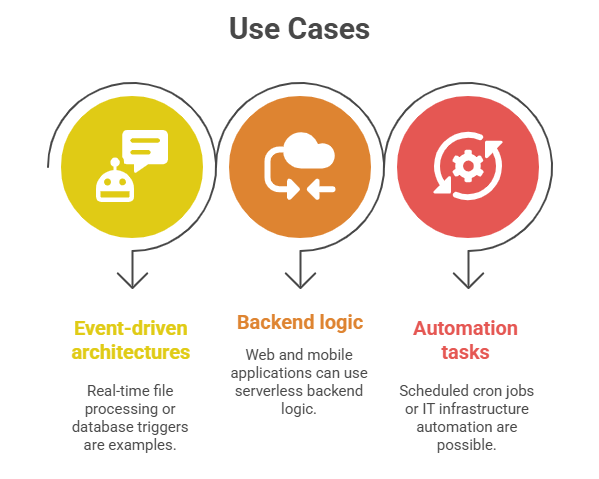 Use Cases

Event-driven architectures

Real-time file processing or database triggers are examples.

Backend logic

Web and mobile applications can use serverless backend logic.

Automation tasks

Scheduled cron jobs or IT infrastructure automation are possible.